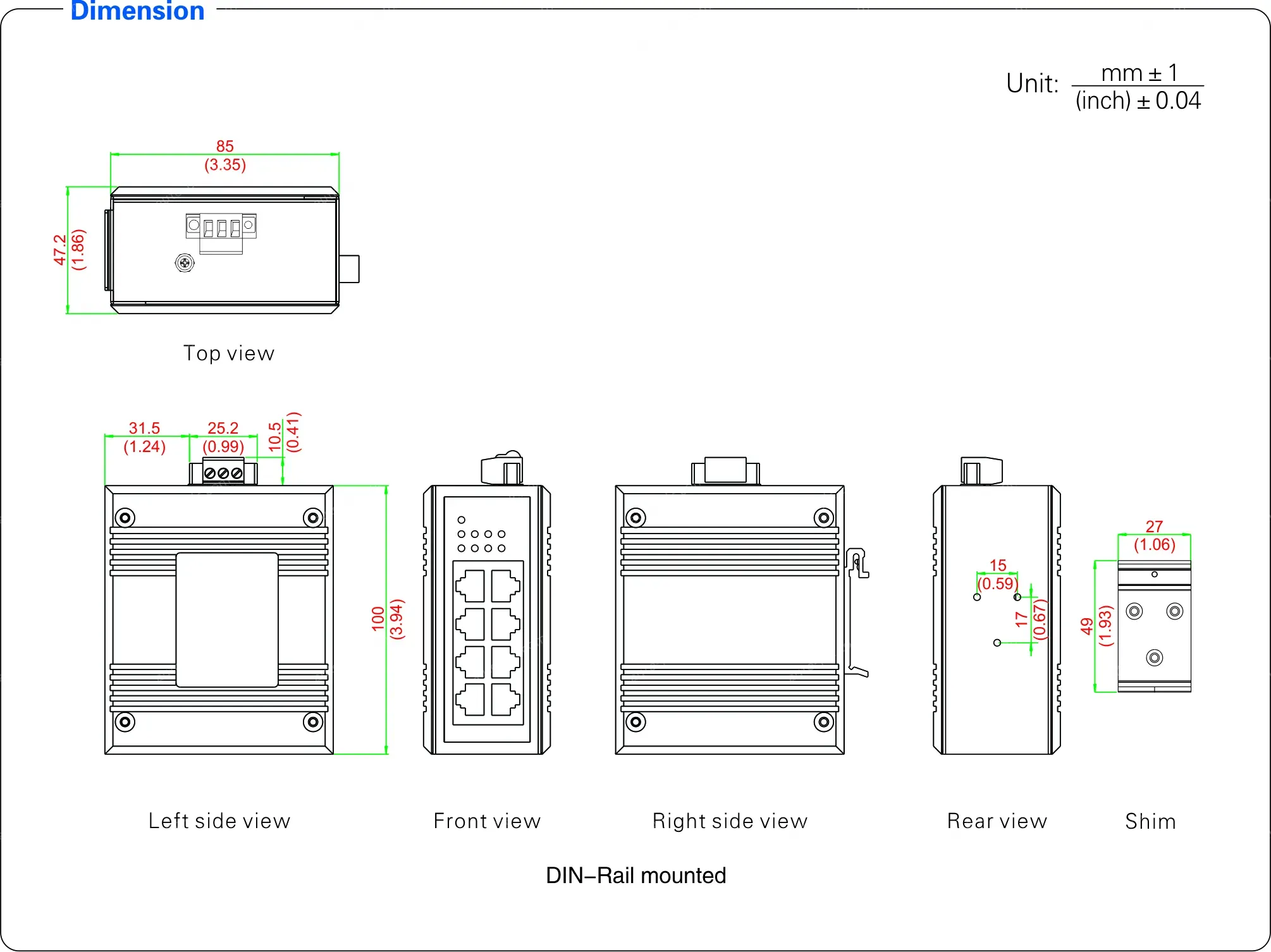 Dimension

Unit: $\frac{mm \pm 1}{(inch) \pm 0.04}$

85
(3.35)

47.2
(1.86)

Top view

31.5
(1.24)

25.2
(0.99)

10.5
(0.41)

100
(3.94)

15
(0.59)

17
(0.67)

27
(1.06)

49
(1.93)

Left side view

Front view

Right side view

Rear view

Shim

DIN–Rail mounted