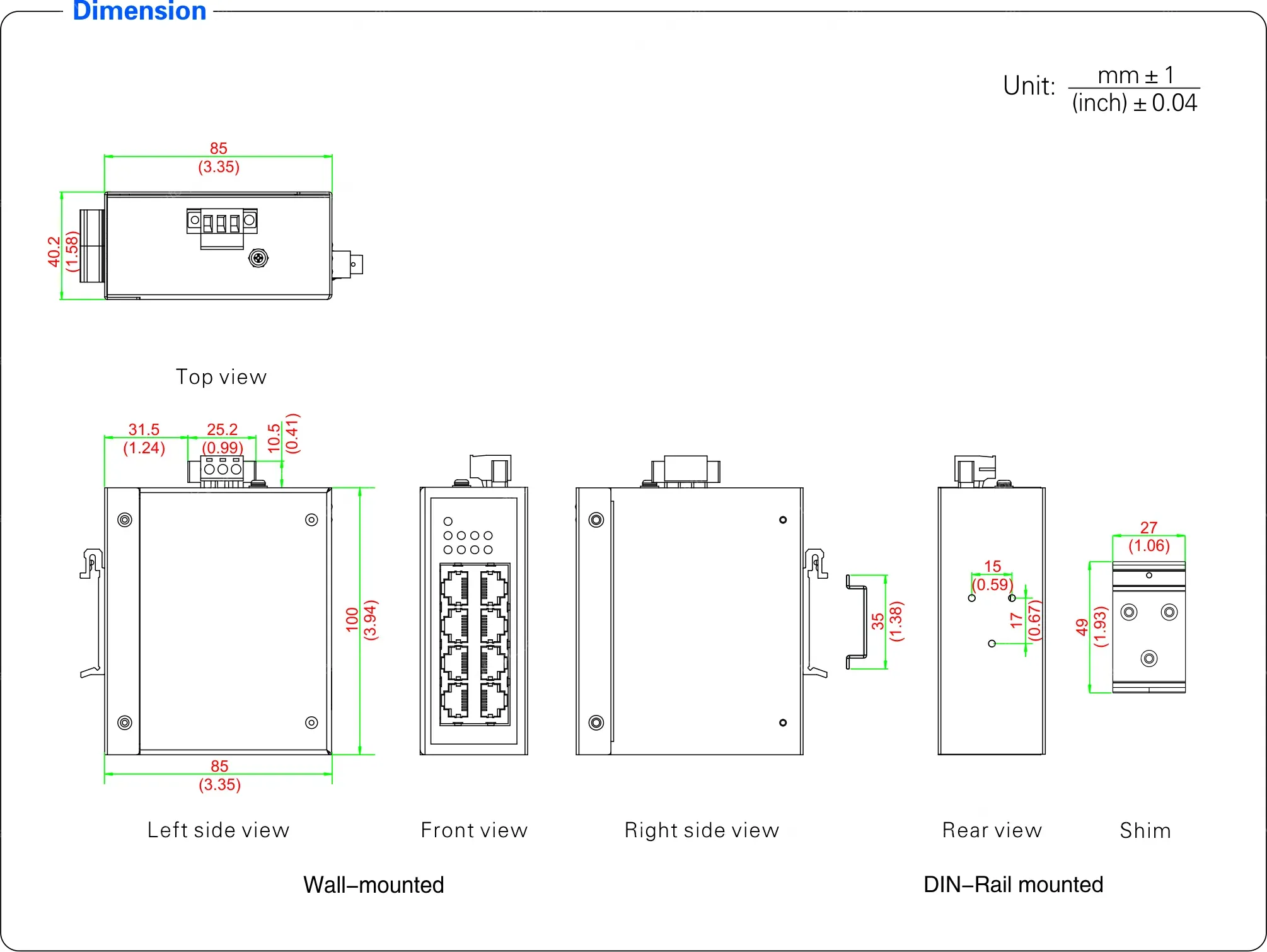 Dimension

Unit: $\frac{mm \pm 1}{(inch) \pm 0.04}$

85
(3.35)

40.2
(1.58)

Top view

31.5
(1.24)

25.2
(0.99)

10.5
(0.41)

100
(3.94)

85
(3.35)

35
(1.38)

15
(0.59)

17
(0.67)

27
(1.06)

49
(1.93)

Left side view

Front view

Right side view

Rear view

Shim

Wall–mounted

DIN–Rail mounted